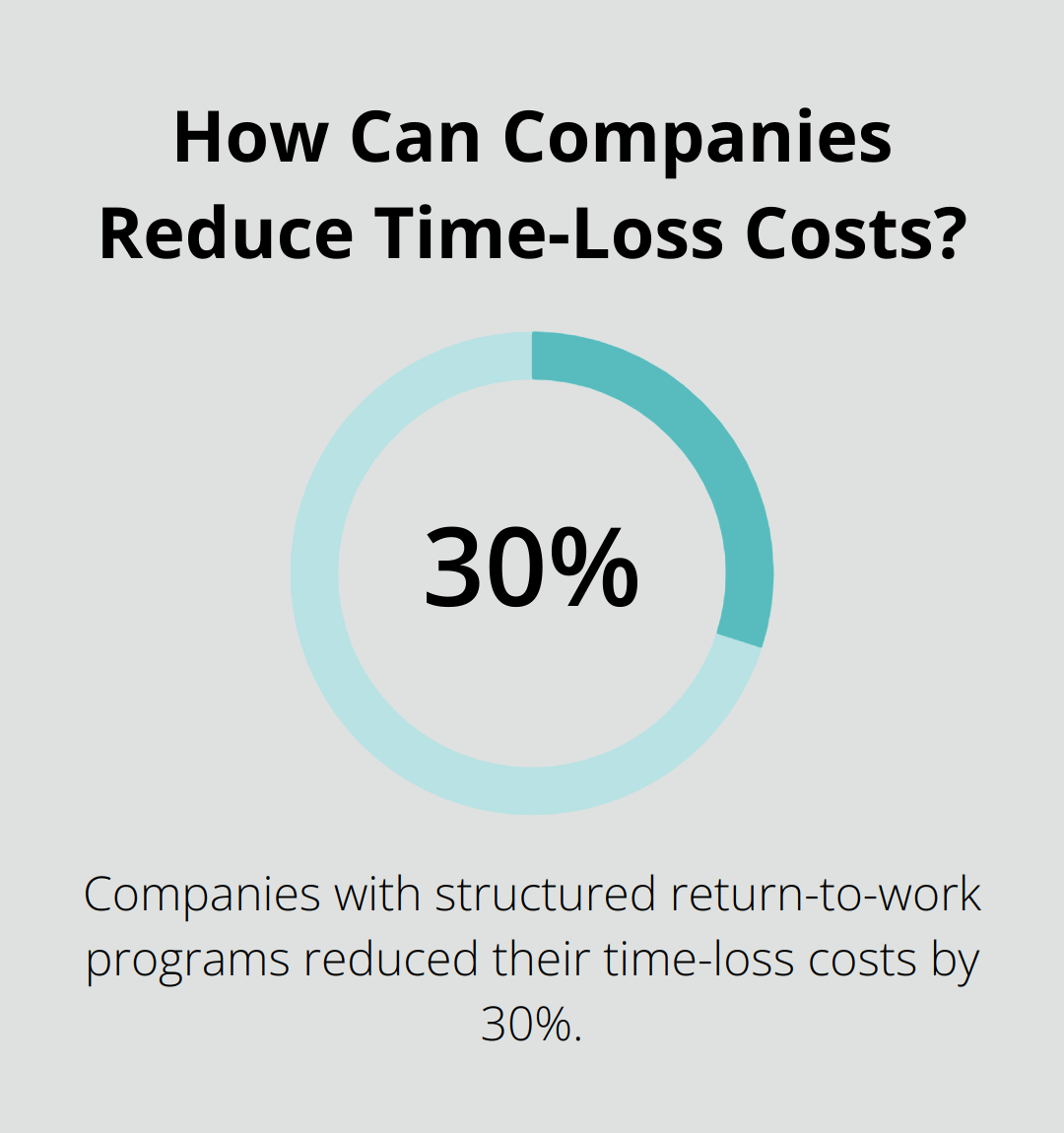 How Can Companies Reduce Time-Loss Costs?

30%

Companies with structured return-to-work programs reduced their time-loss costs by 30%.