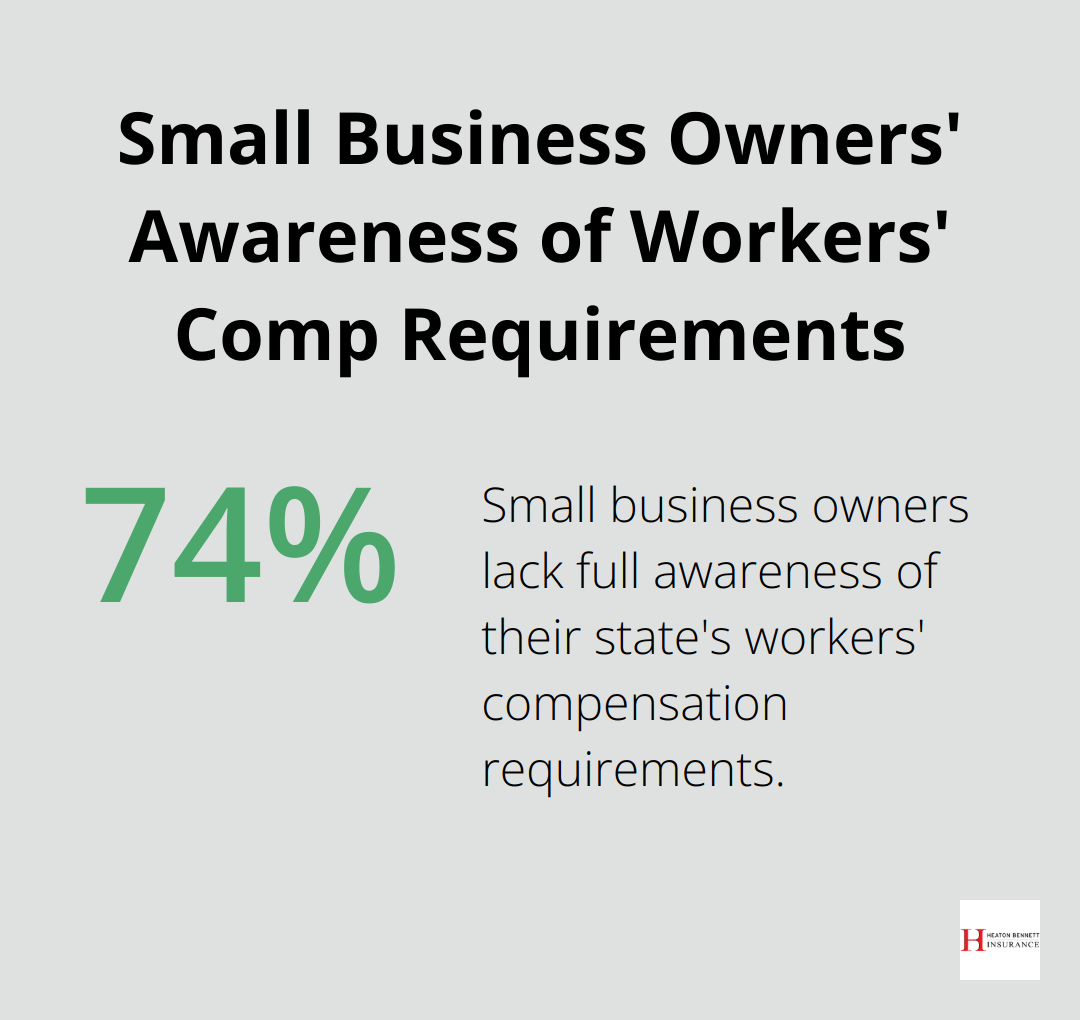 Small Business Owners' Awareness of Workers' Comp Requirements

74%

Small business owners lack full awareness of their state's workers' compensation requirements.

H HEATON BENNETT INSURANCE